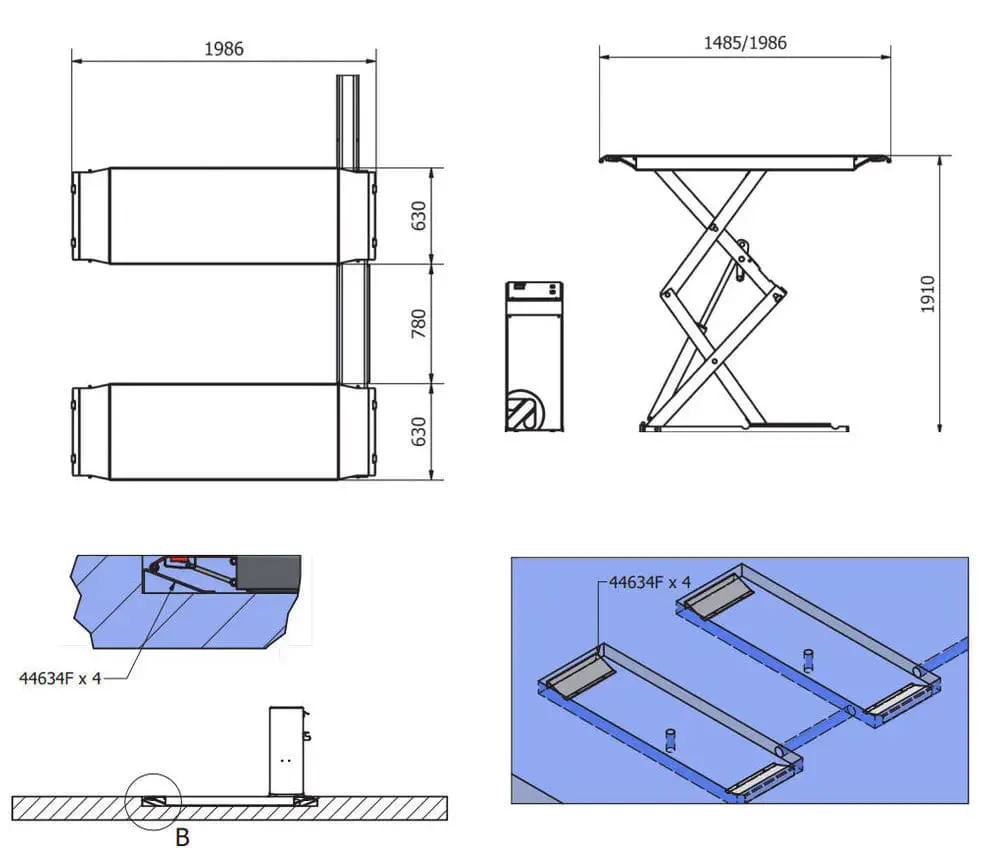 1986

630

780

630

1485/1986

1910

44634F x 4

B

44634F x 4