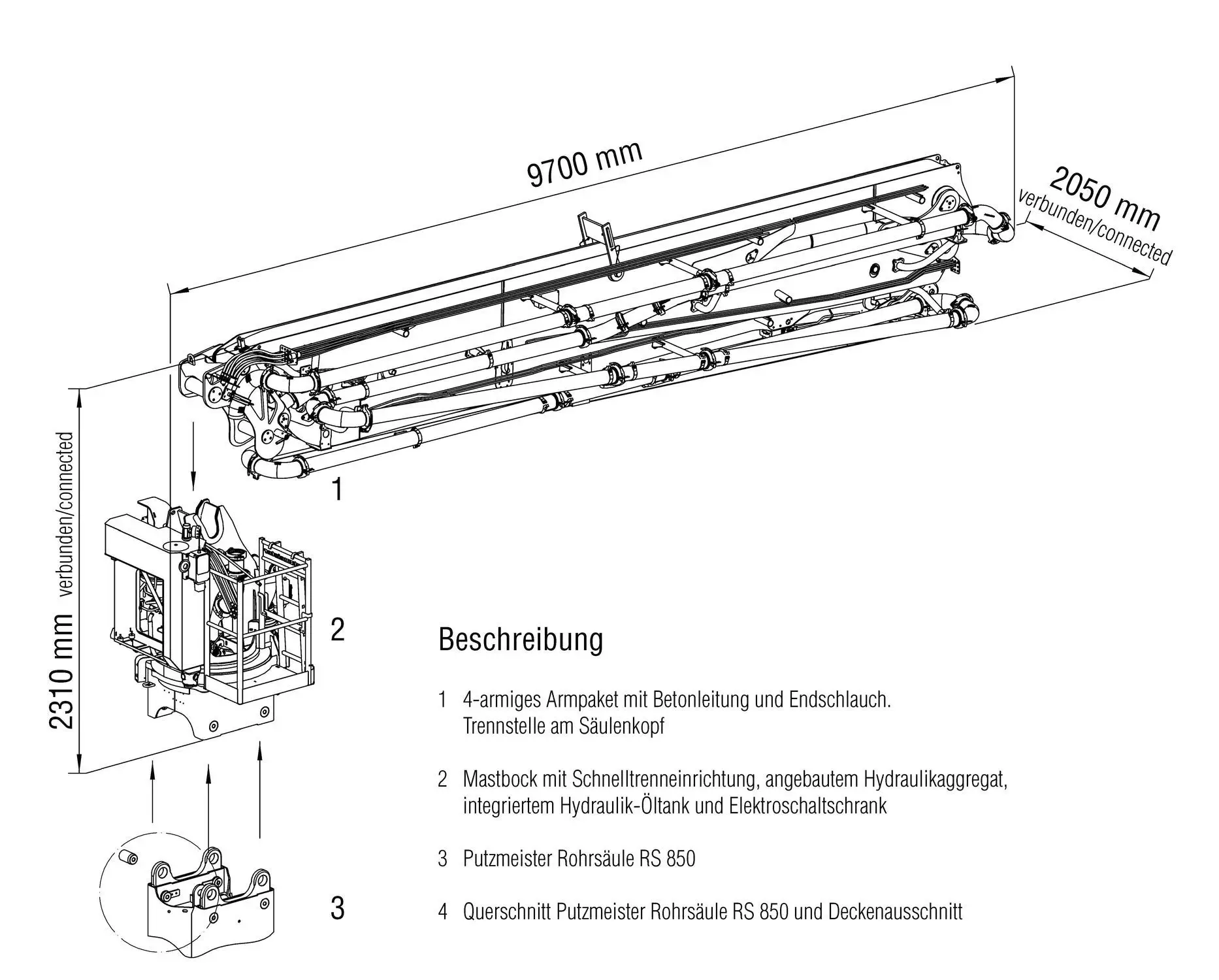 9700 mm

2050 mm
verbunden/connected

2310 mm
verbunden/connected

1

2

3

Beschreibung

1 4-armiges Armpaket mit Betonleitung und Endschlauch. Trennstelle am Säulenkopf

2 Mastbock mit Schnelltrenneinrichtung, angebautem Hydraulikaggregat, integriertem Hydraulik-Öltank und Elektroschaltschrank

3 Putzmeister Rohrsäule RS 850

4 Querschnitt Putzmeister Rohrsäule RS 850 und Deckenausschnitt